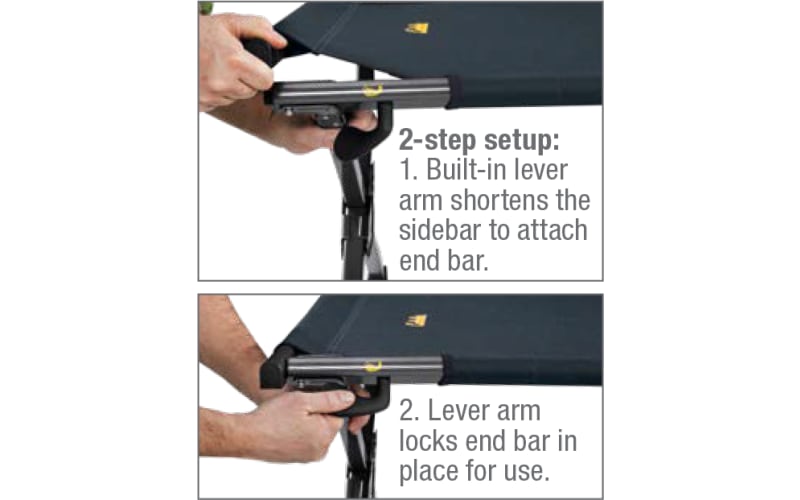 2-step setup:
1. Built-in lever arm shortens the sidebar to attach end bar.

2. Lever arm locks end bar in place for use.