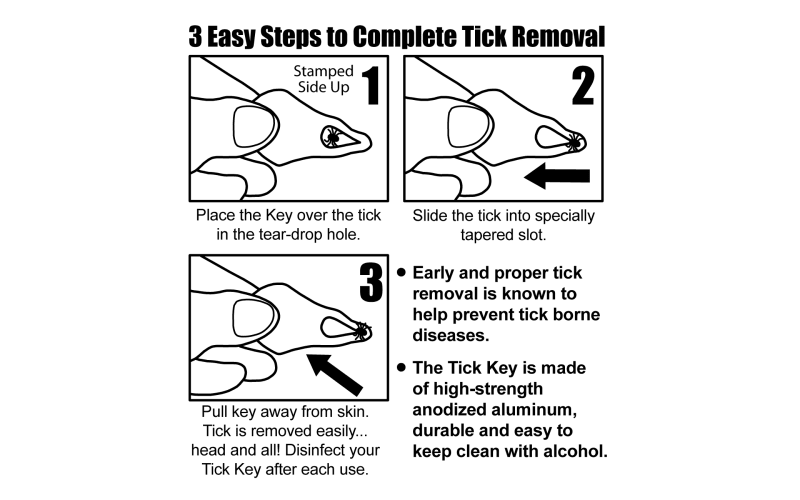 3 Easy Steps to Complete Tick Removal

Stamped Side Up 1

Place the Key over the tick in the tear-drop hole.

2

Slide the tick into specially tapered slot.

3

Pull key away from skin. Tick is removed easily... head and all! Disinfect your Tick Key after each use.

• Early and proper tick removal is known to help prevent tick borne diseases.

• The Tick Key is made of high-strength anodized aluminum, durable and easy to keep clean with alcohol.