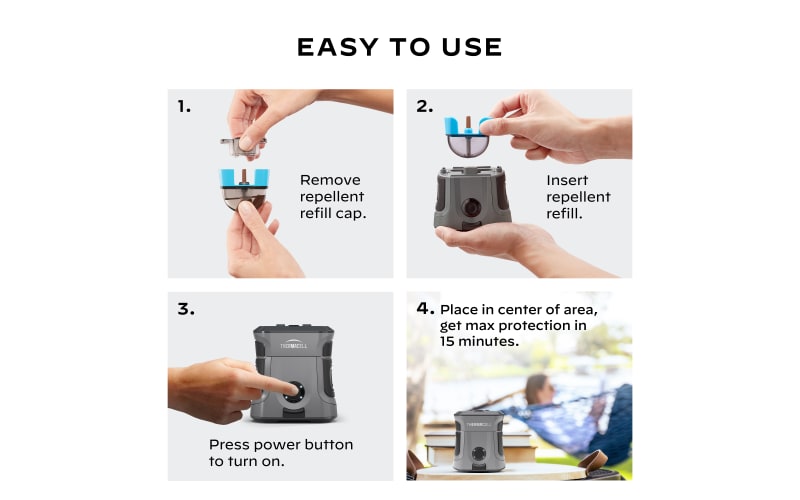 EASY TO USE

1.

Remove repellent refill cap.

2.

Insert repellent refill.

3.

THERMACELL

Press power button to turn on.

4. Place in center of area, get max protection in 15 minutes.

THERMACELL